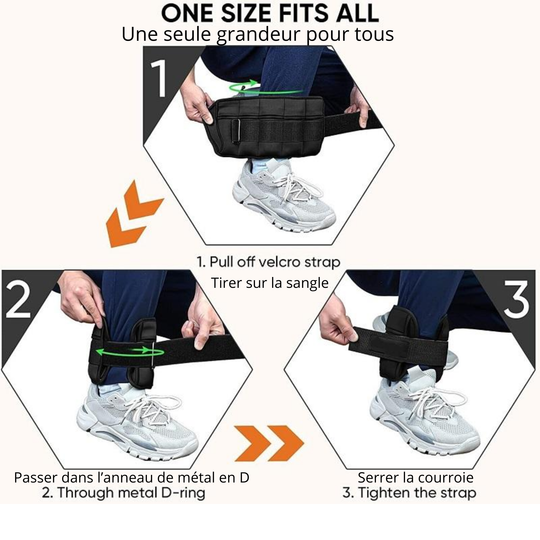 ONE SIZE FITS ALL
Une seule grandeur pour tous

1

1. Pull off velcro strap
Tirer sur la sangle

2

3

Passer dans l'anneau de métal en D
2. Through metal D-ring

Serrer la courroie
3. Tighten the strap